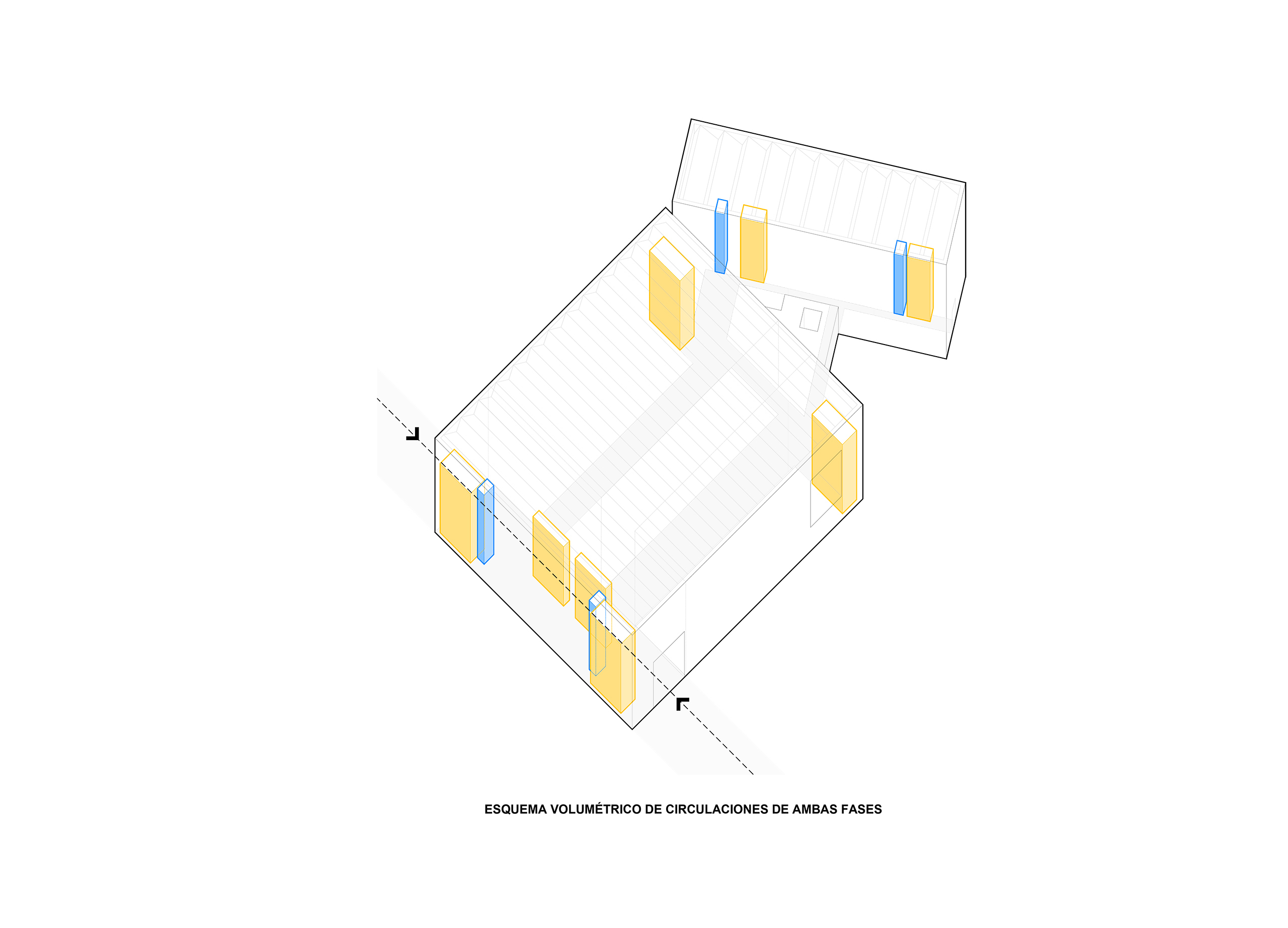 ESQUEMA VOLUMÉTRICO DE CIRCULACIONES DE AMBAS FASES